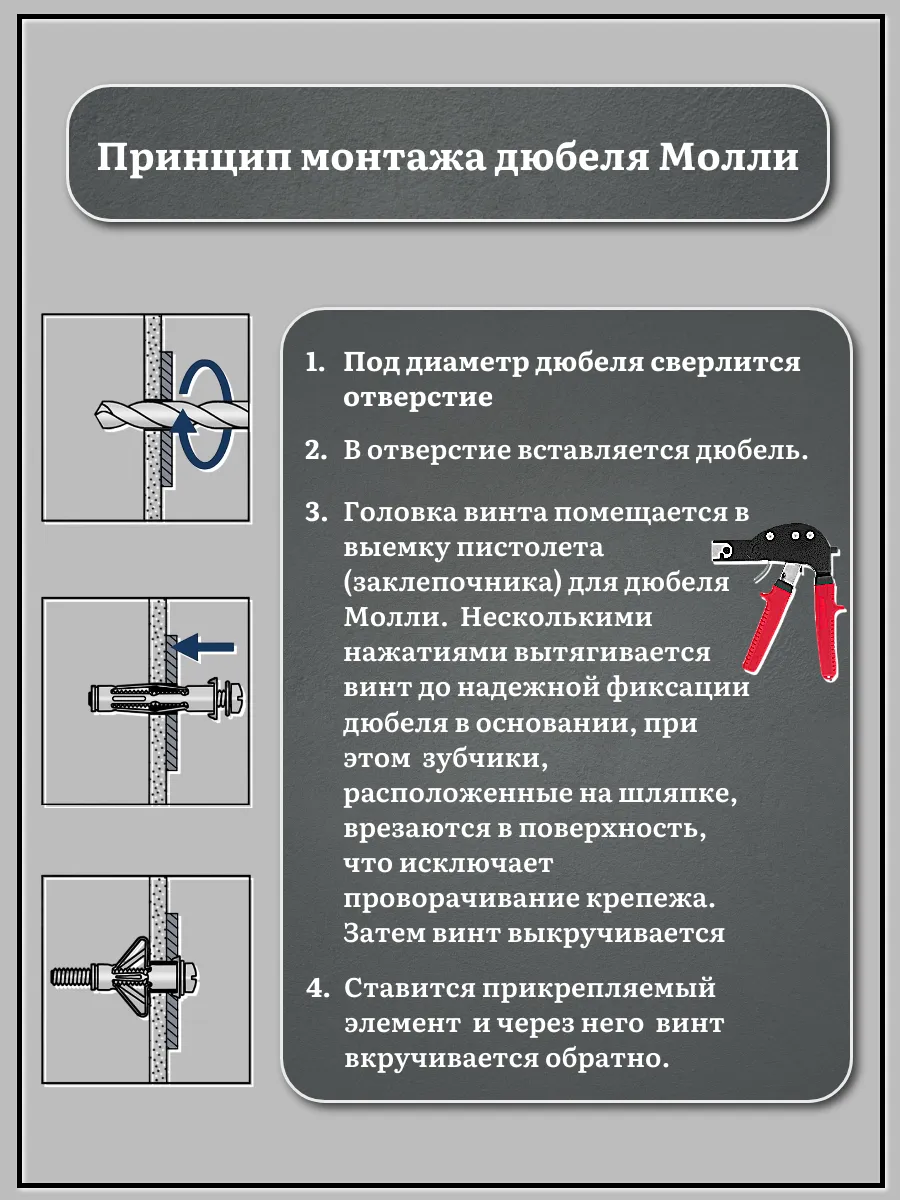 Принцип монтажа дюбеля Молли

1. Под диаметр дюбеля сверлится отверстие

2. В отверстие вставляется дюбель.

3. Головка винта помещается в выемку пистолета (заклепочника) для дюбеля Молли. Несколькими нажатиями вытягивается винт до надежной фиксации дюбеля в основании, при этом зубчики, расположенные на шляпке, врезаются в поверхность, что исключает проворачивание крепежа. Затем винт выкручивается

4. Ставится прикрепляемый элемент и через него винт вкручивается обратно.