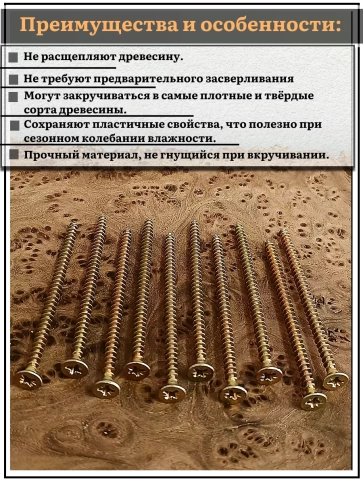 Преимущества и особенности:

Не расщепляют древесину.

Не требуют предварительного засверливания

Могут закручиваться в самые плотные и твёрдые сорта древесины.

Сохраняют пластичные свойства, что полезно при сезонном колебании влажности.

Прочный материал, не гнущийся при вкручивании.